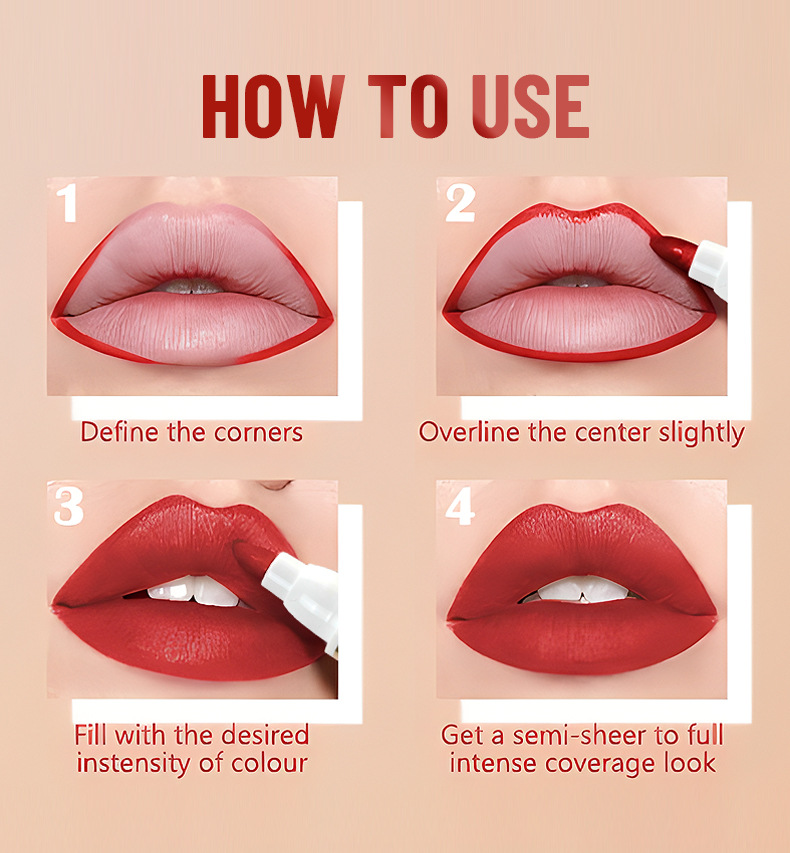 HOW TO USE

1

Define the corners

2

Overline the center slightly

3

Fill with the desired instensity of colour

4

Get a semi-sheer to full intense coverage look